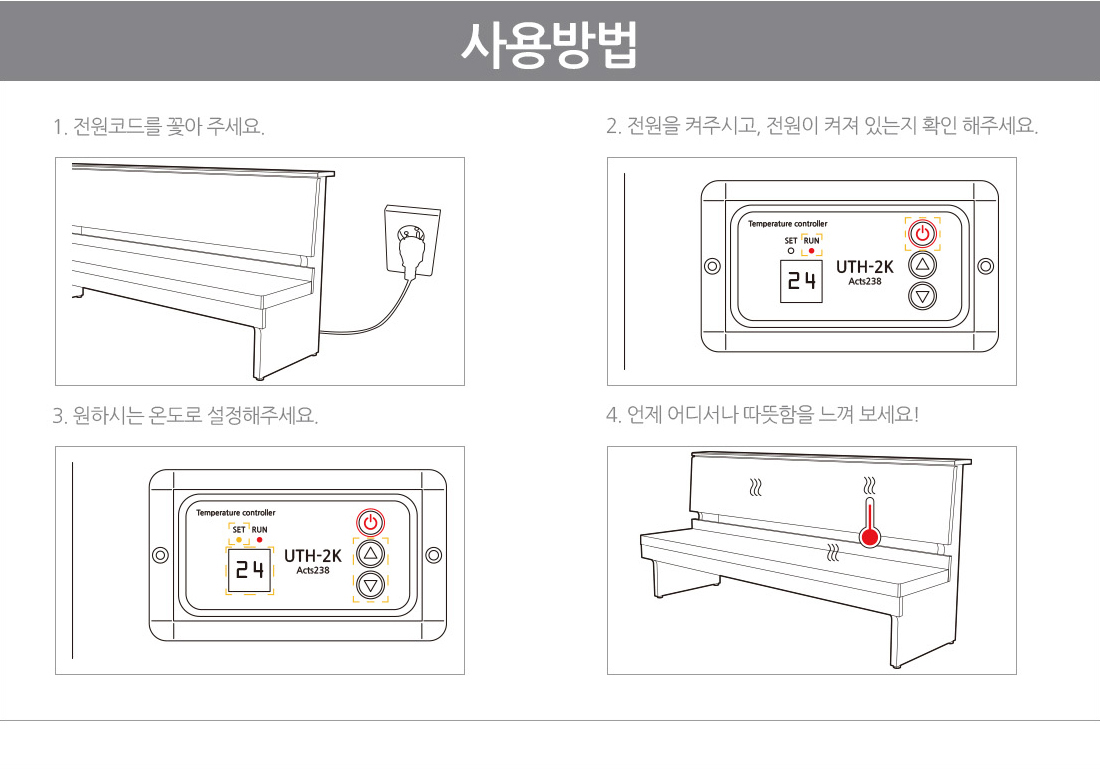 사용방법

1. 전원코드를 꽂아 주세요.

2. 전원을 켜주시고, 전원이 켜져 있는지 확인 해주세요.

Temperature controller
SET RUN
24
UTH-2K
Acts238

3. 원하시는 온도로 설정해주세요.

Temperature controller
SET RUN
24
UTH-2K
Acts238

4. 언제 어디서나 따뜻함을 느껴 보세요!